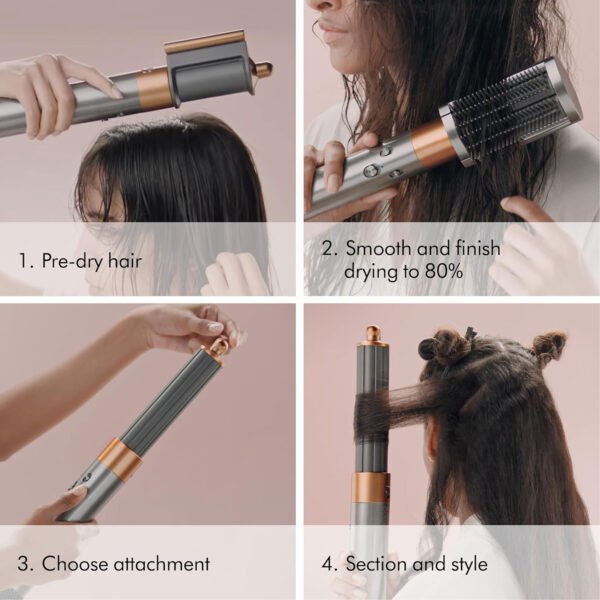 1. Pre-dry hair

2. Smooth and finish drying to 80%

3. Choose attachment

4. Section and style